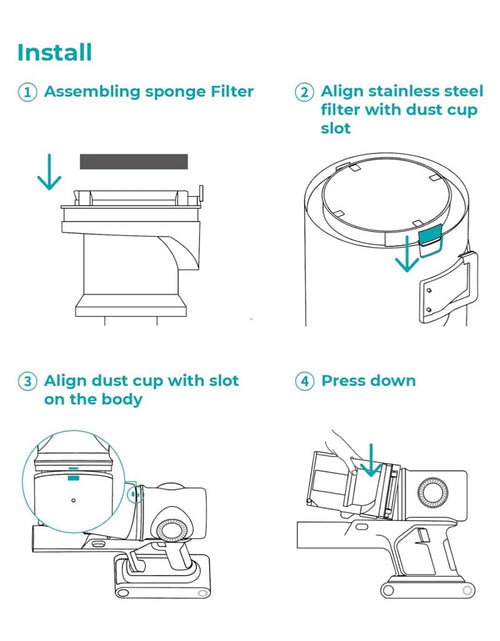 Install

① Assembling sponge Filter

② Align stainless steel filter with dust cup slot

③ Align dust cup with slot on the body

④ Press down